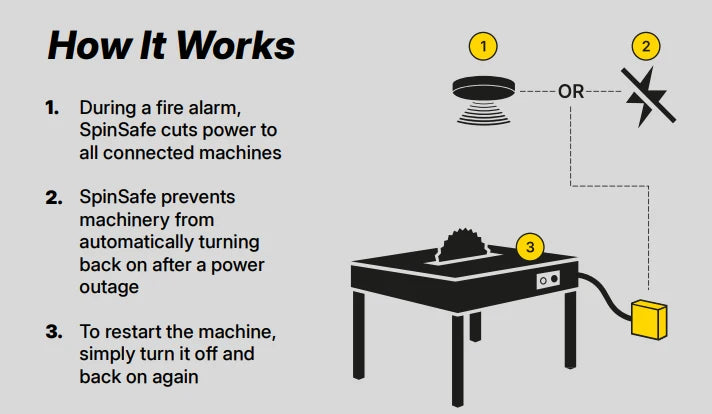 How It Works

1. During a fire alarm, SpinSafe cuts power to all connected machines

2. SpinSafe prevents machinery from automatically turning back on after a power outage

3. To restart the machine, simply turn it off and back on again

1

OR

2

3